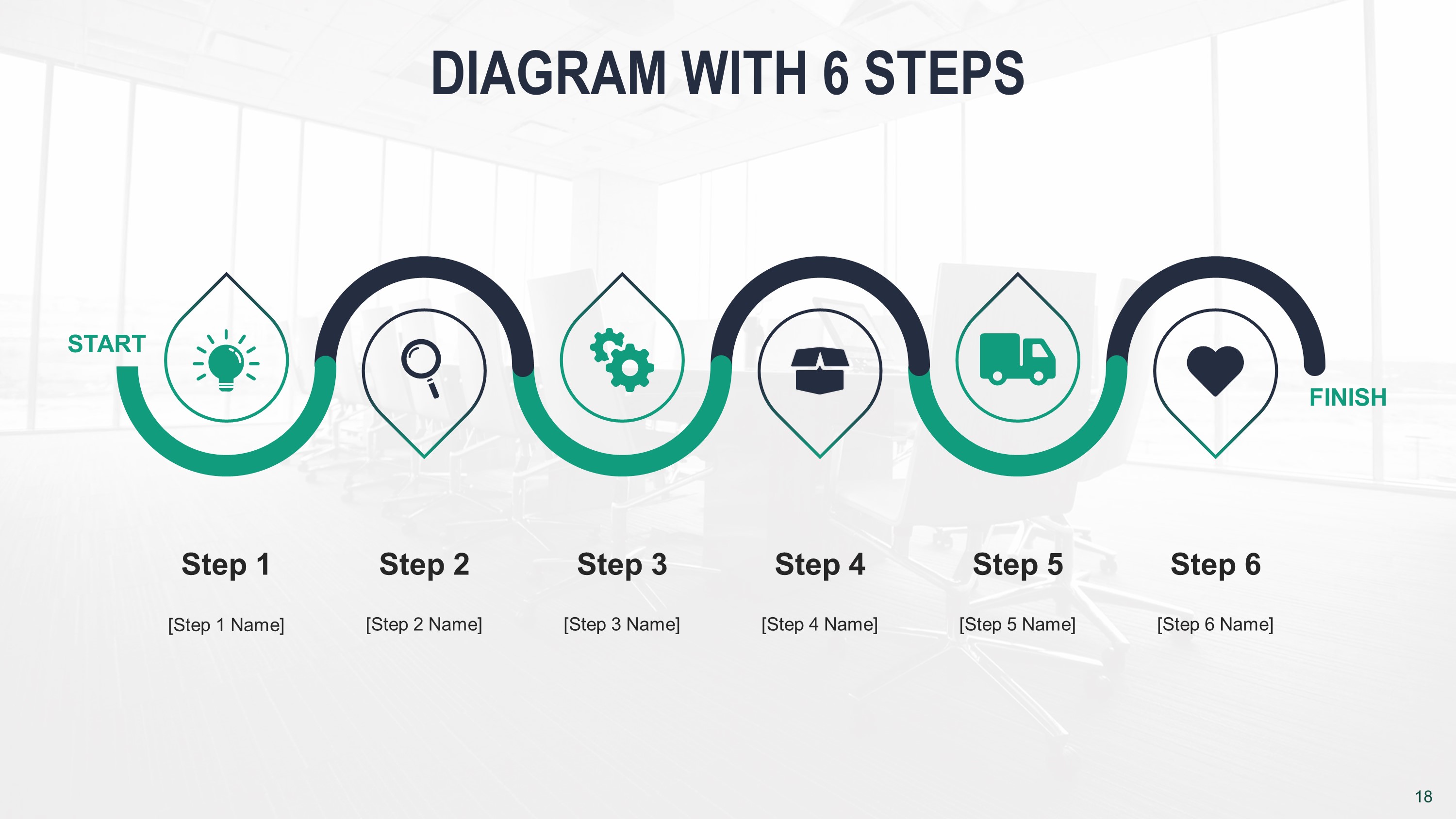 DIAGRAM WITH 6 STEPS

START

FINISH

Step 1

[Step 1 Name]

Step 2

[Step 2 Name]

Step 3

[Step 3 Name]

Step 4

[Step 4 Name]

Step 5

[Step 5 Name]

Step 6

[Step 6 Name]

18